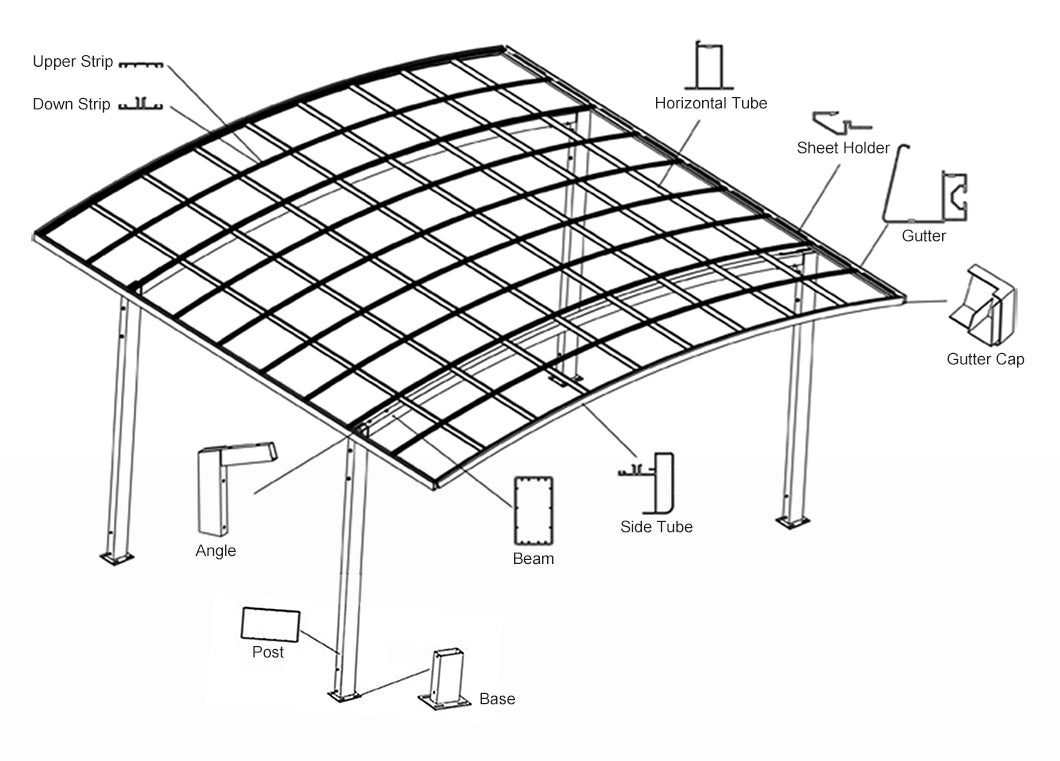 Upper Strip
Down Strip
Horizontal Tube
Sheet Holder
Gutter
Gutter Cap
Angle
Beam
Side Tube
Post
Base